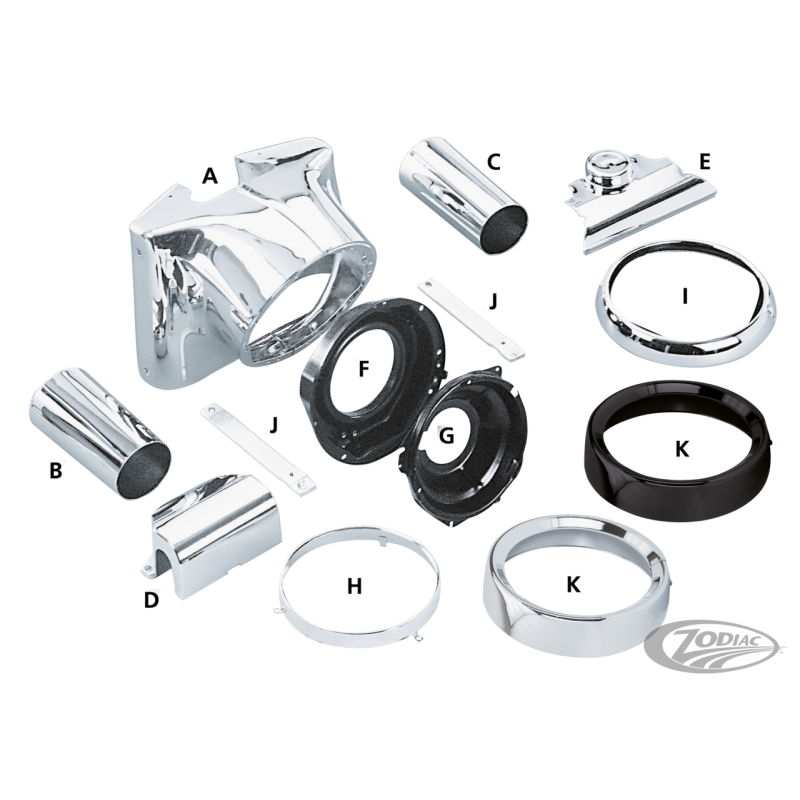 A
C
E
J
I
F
B
J
G
K
D
H
K
ZODIAC