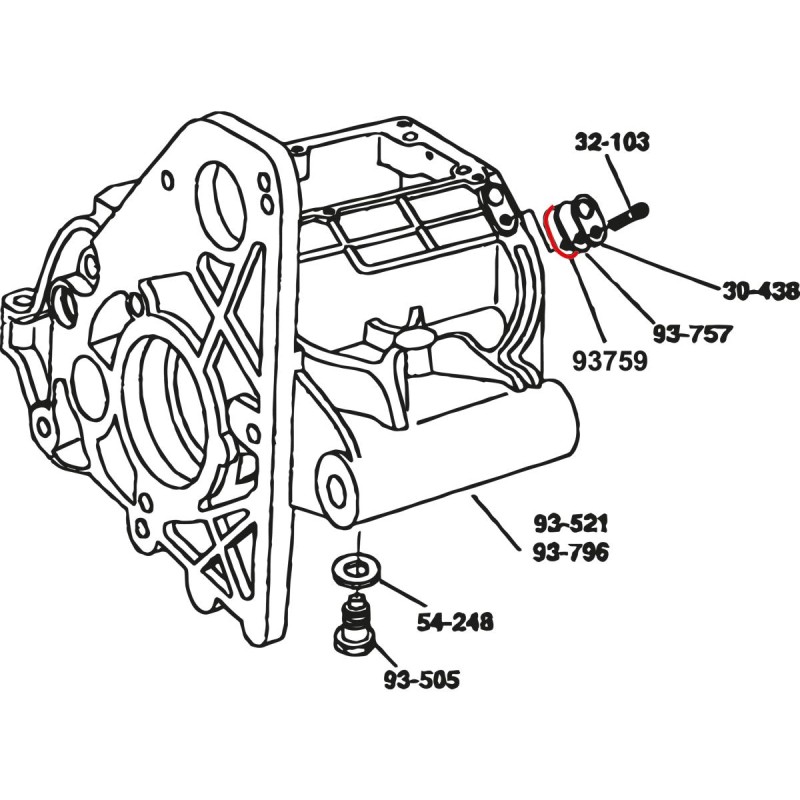 32-103
30-438
93-757
93759
93-521
93-796
54-248
93-505