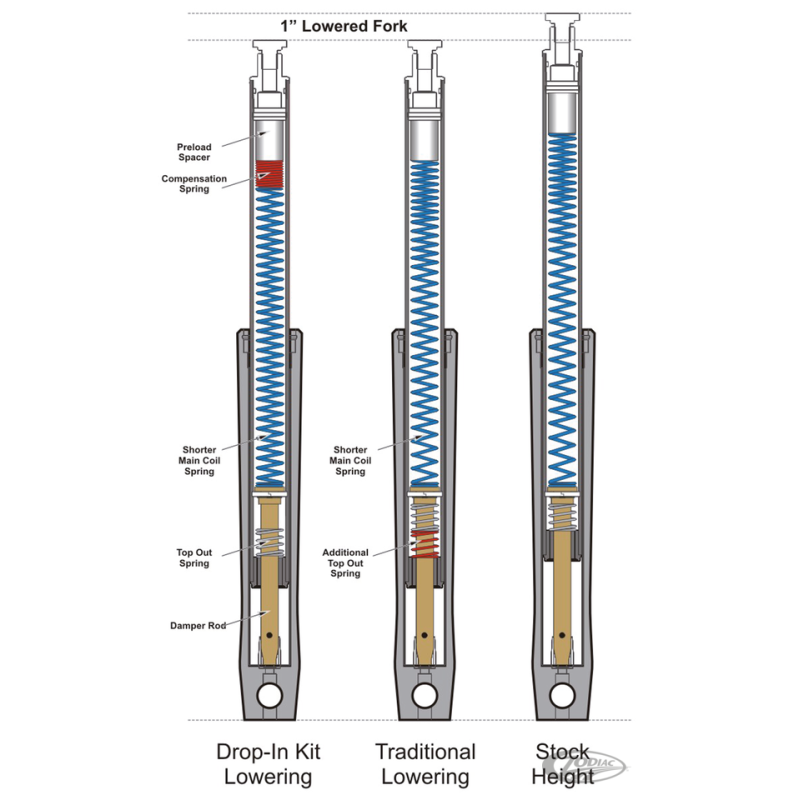 1" Lowered Fork

Preload Spacer

Compensation Spring

Shorter Main Coil Spring

Top Out Spring

Damper Rod

Shorter Main Coil Spring

Additional Top Out Spring

Drop-In Kit Lowering

Traditional Lowering

Stock Height

ZODIAC