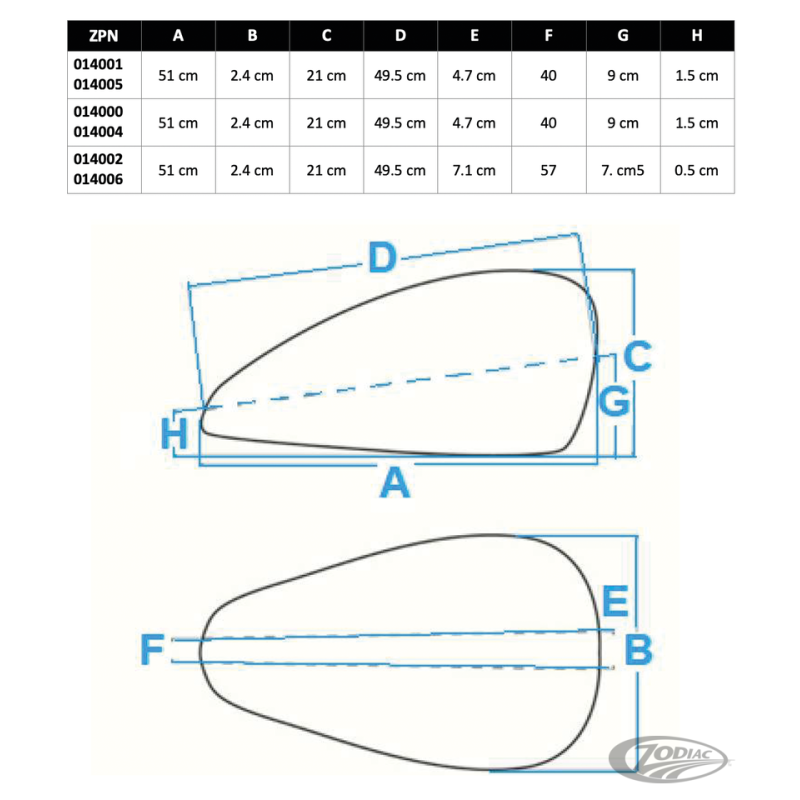 | ZPN | A | B | C | D | E | F | G | H |
|---|---|---|---|---|---|---|---|---|
| 014001 014005 | 51 cm | 2.4 cm | 21 cm | 49.5 cm | 4.7 cm | 40 | 9 cm | 1.5 cm |
| 014000 014004 | 51 cm | 2.4 cm | 21 cm | 49.5 cm | 4.7 cm | 40 | 9 cm | 1.5 cm |
| 014002 014006 | 51 cm | 2.4 cm | 21 cm | 49.5 cm | 7.1 cm | 57 | 7. cm5 | 0.5 cm |

D
C
G
H
A
E
F
B
ZODIAC