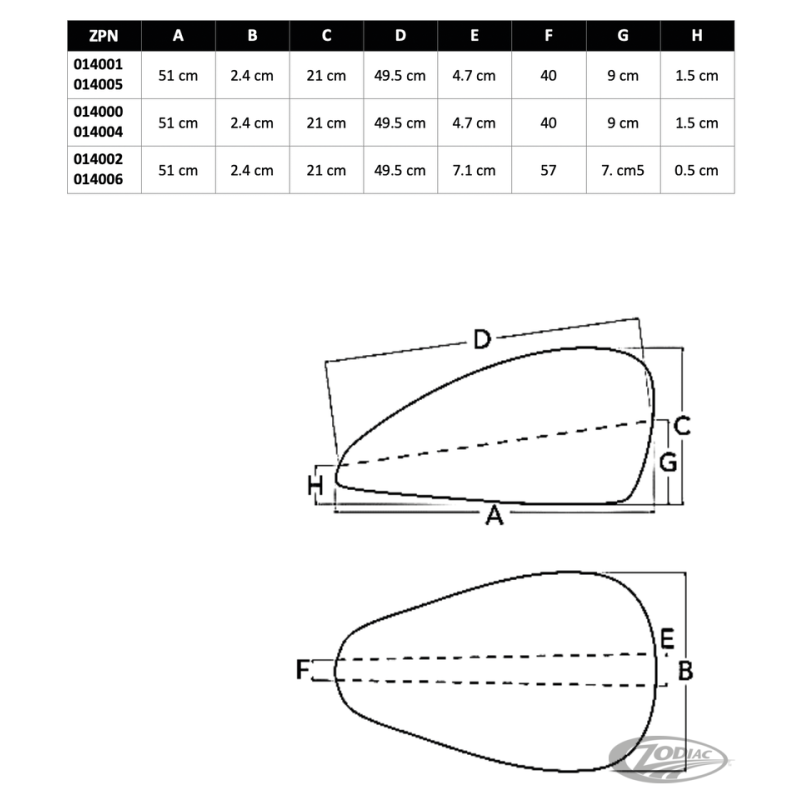 | ZPN | A | B | C | D | E | F | G | H |
|---|---|---|---|---|---|---|---|---|
| 014001 014005 | 51 cm | 2.4 cm | 21 cm | 49.5 cm | 4.7 cm | 40 | 9 cm | 1.5 cm |
| 014000 014004 | 51 cm | 2.4 cm | 21 cm | 49.5 cm | 4.7 cm | 40 | 9 cm | 1.5 cm |
| 014002 014006 | 51 cm | 2.4 cm | 21 cm | 49.5 cm | 7.1 cm | 57 | 7. cm5 | 0.5 cm |

D
C
G
H
A
E
F
B
ZODIAC